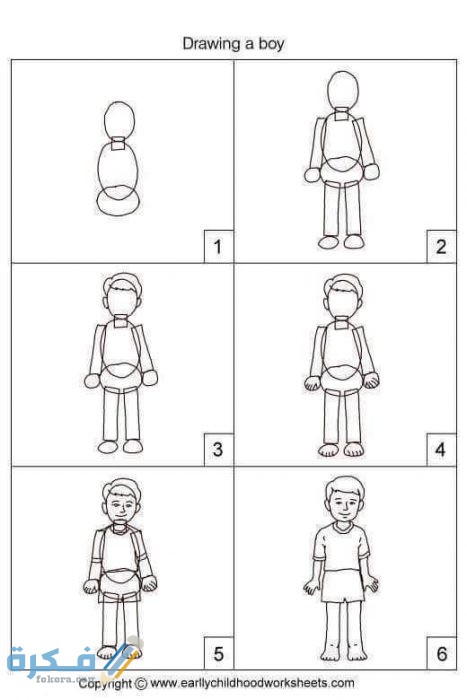 Drawing a boy

1

2

3

4

5

6

فكرة
fokora.com

Copyright © www.earlychildhoodworksheets.com